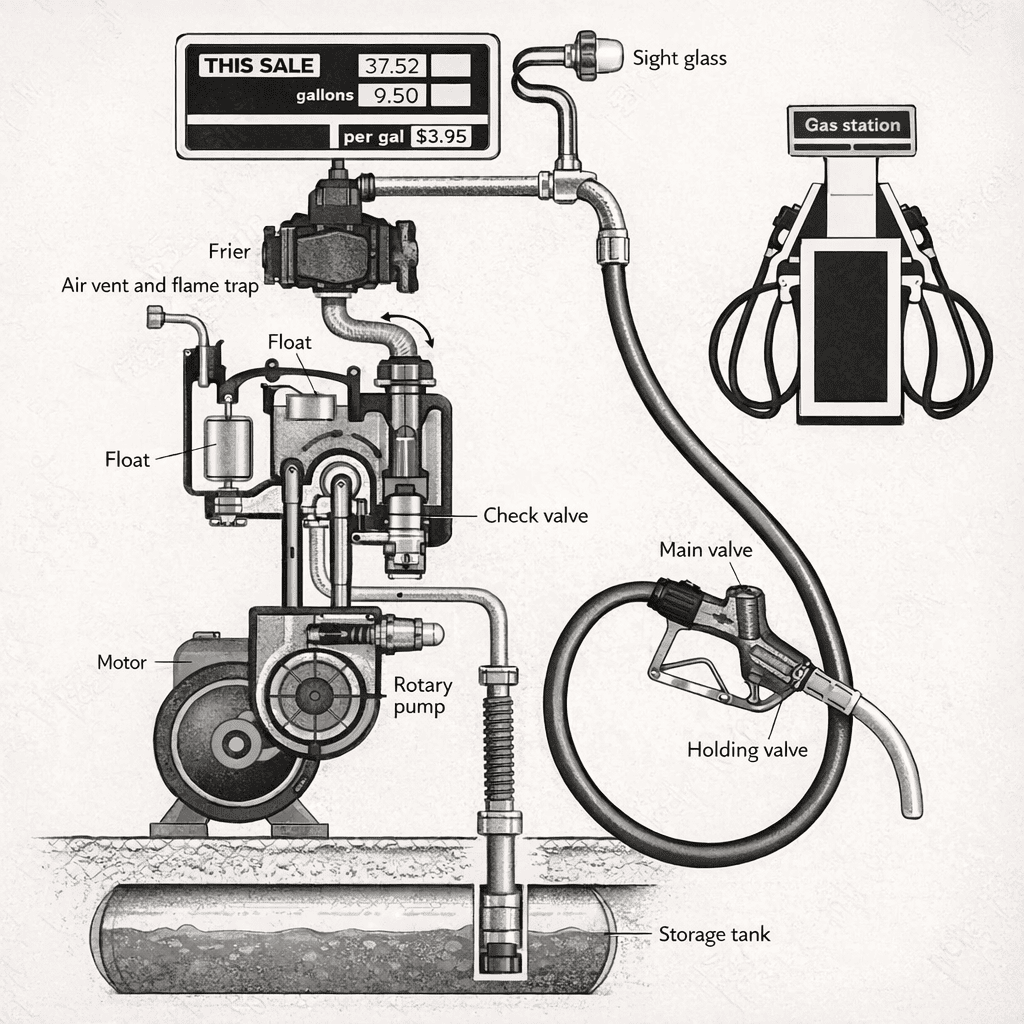 THIS SALE 37.52
gallons 9.50
per gal $3.95

Sight glass

Gas station

Frier

Air vent and flame trap

Float

Float

Check valve

Main valve

Motor

Rotary pump

Holding valve

Storage tank