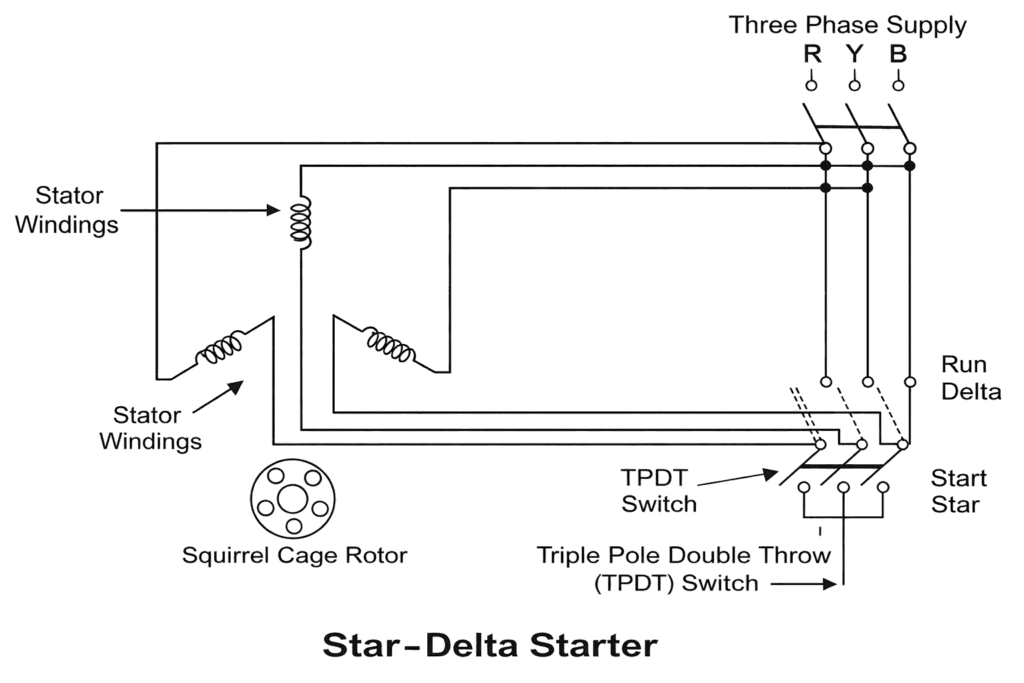 Three Phase Supply
R Y B

Stator Windings

Stator Windings

Run Delta

TPDT Switch

Start Star

Squirrel Cage Rotor

Triple Pole Double Throw (TPDT) Switch

Star-Delta Starter