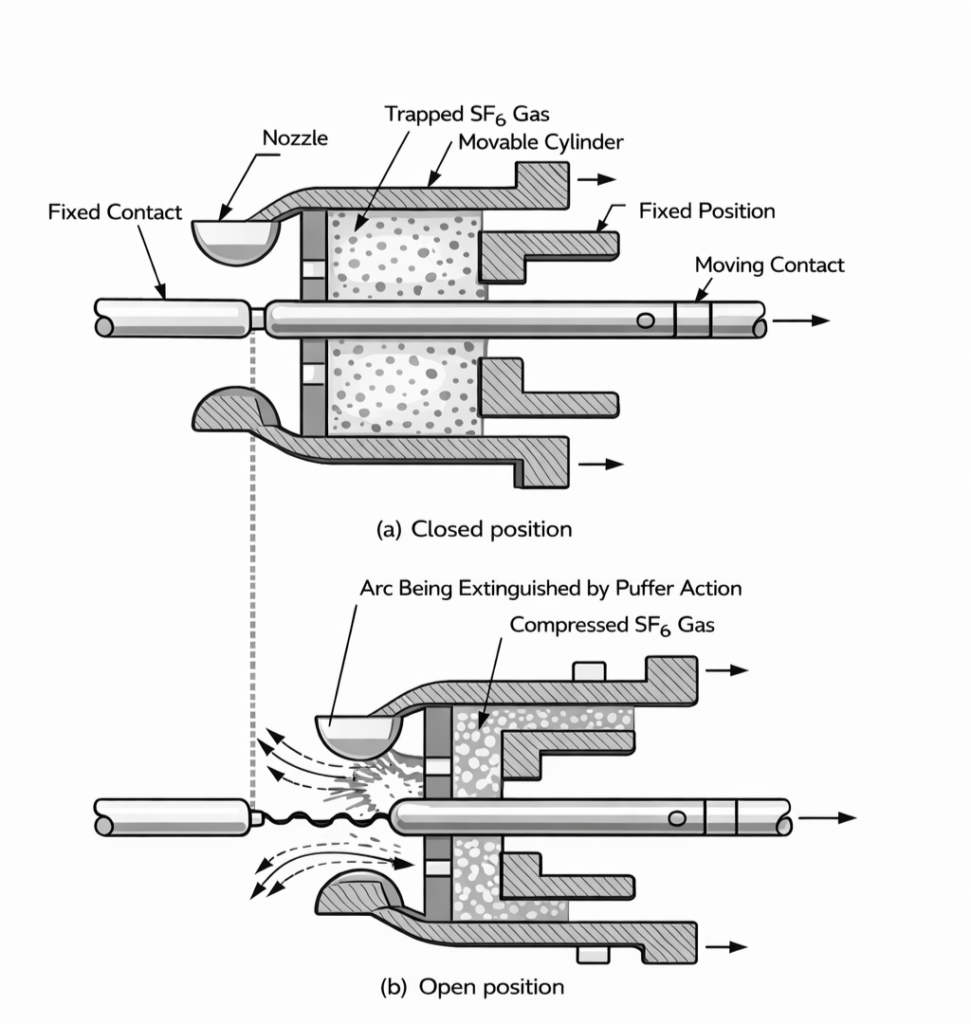 Trapped $SF_6$ Gas
Nozzle
Movable Cylinder
Fixed Contact
Fixed Position
Moving Contact

(a) Closed position

Arc Being Extinguished by Puffer Action
Compressed $SF_6$ Gas

(b) Open position