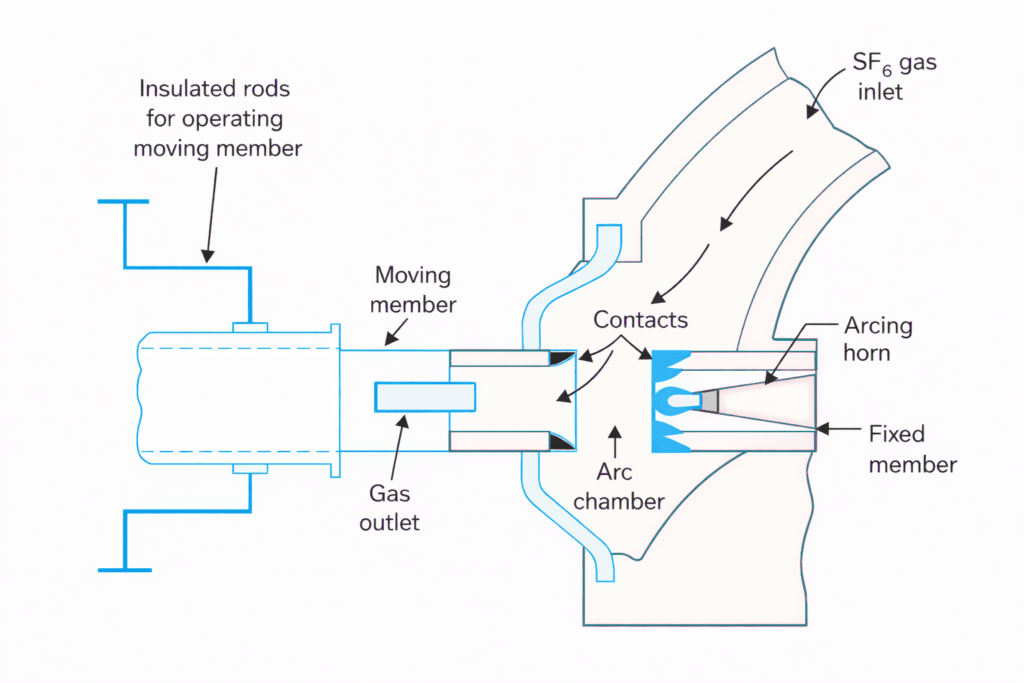 Insulated rods for operating moving member

$SF_6$ gas inlet

Moving member

Contacts

Arcing horn

Fixed member

Gas outlet

Arc chamber