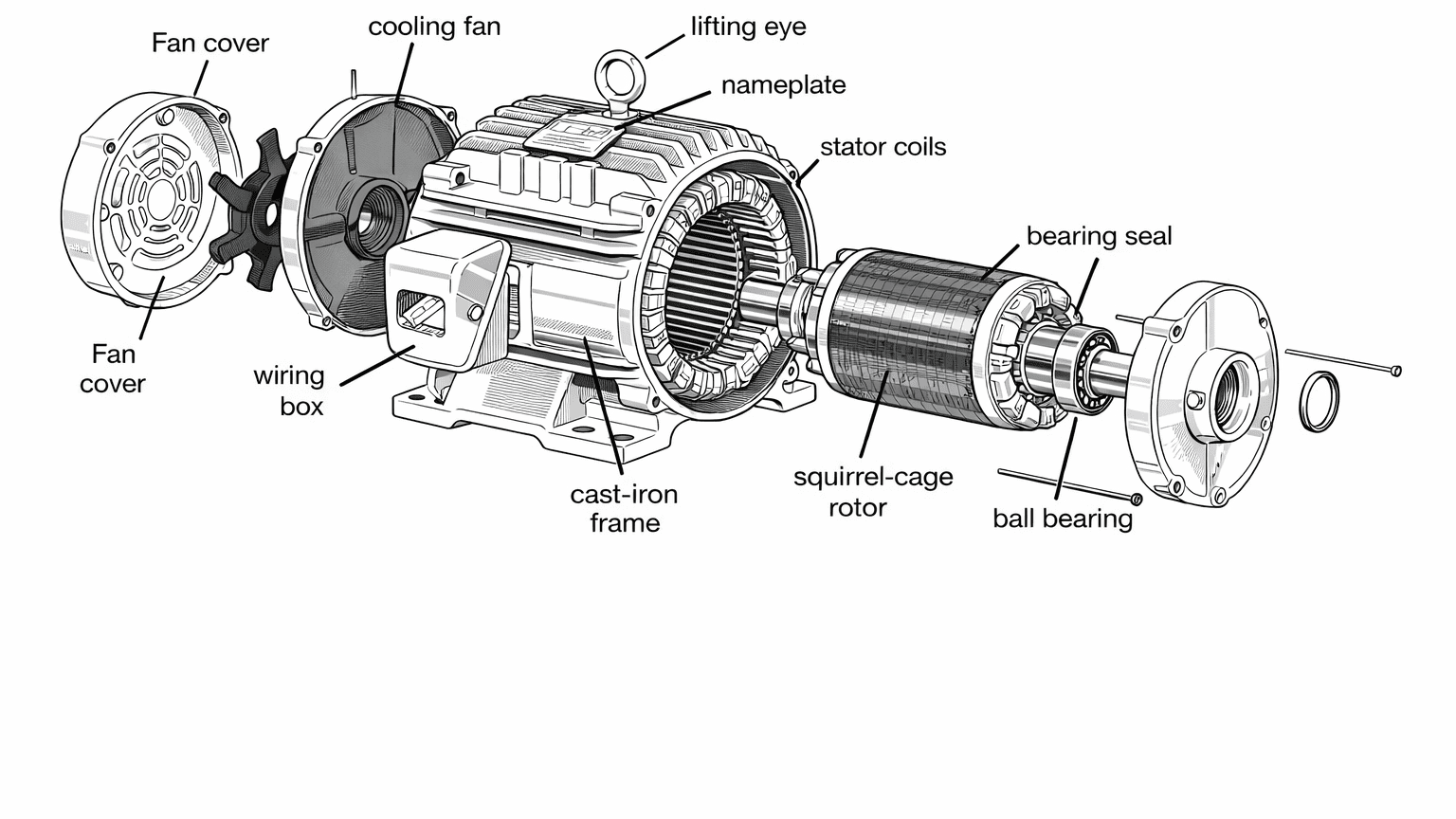 Fan cover
cooling fan
lifting eye
nameplate
stator coils
bearing seal
Fan cover
wiring box
cast-iron frame
squirrel-cage rotor
ball bearing