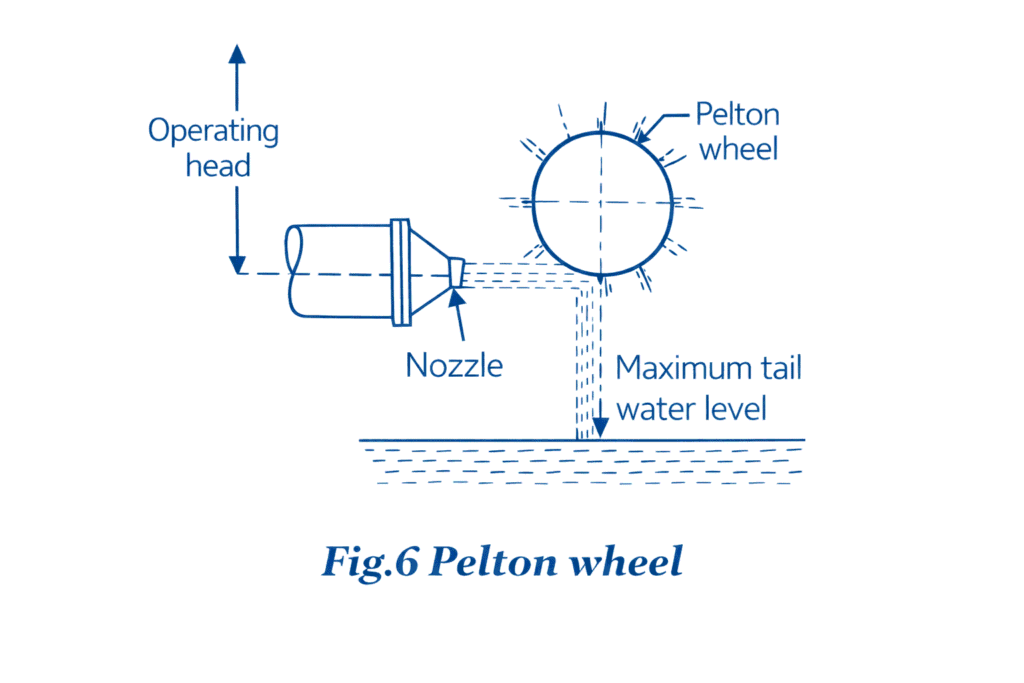 Operating head

Pelton wheel

Nozzle

Maximum tail water level

Fig.6 Pelton wheel