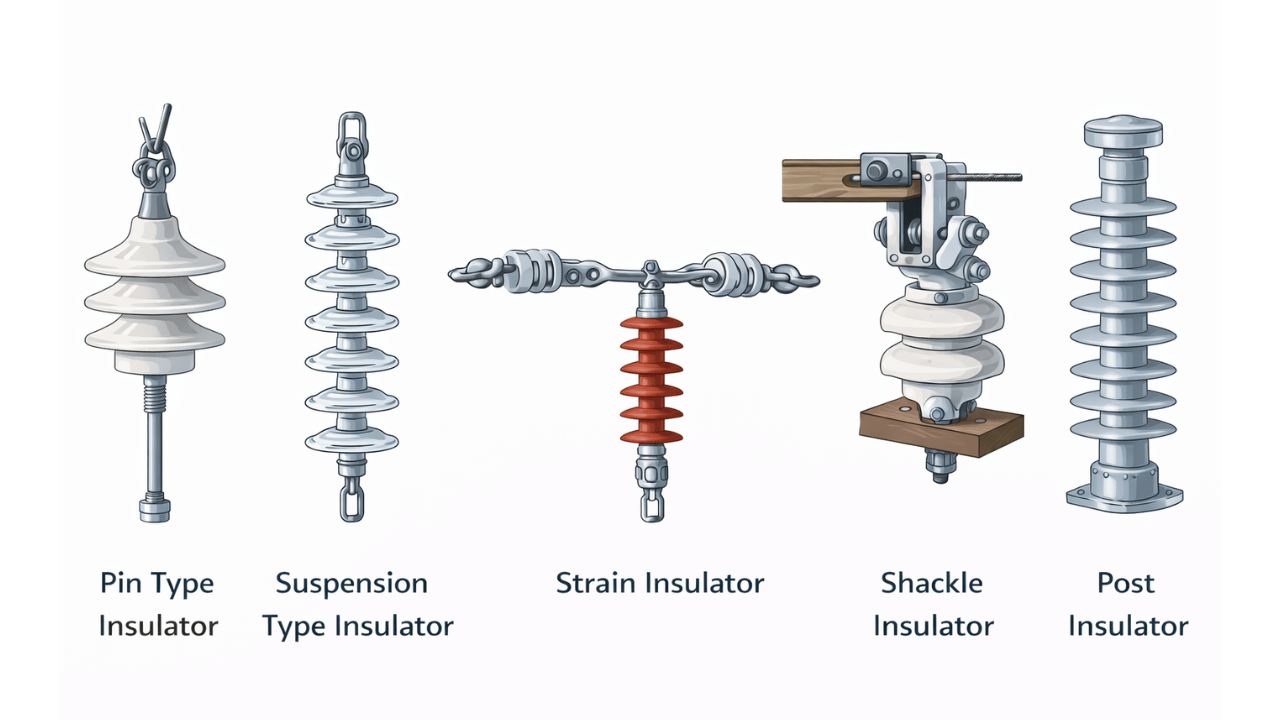 Pin Type Insulator

Suspension Type Insulator

Strain Insulator

Shackle Insulator

Post Insulator